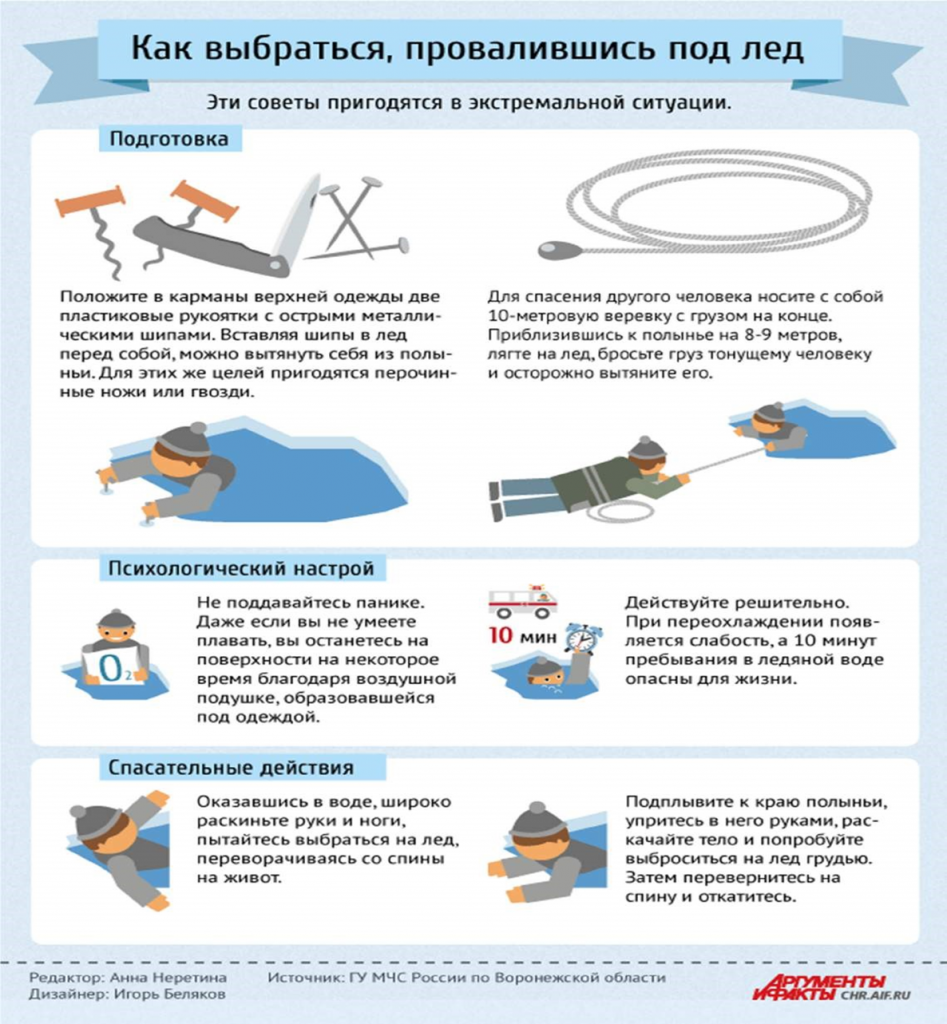 Как выбраться, провалившись под лед

Эти советы пригодятся в экстремальной ситуации.

Подготовка

Положите в карманы верхней одежды две пластиковые рукоятки с острыми металлическими шипами. Вставляя шипы в лед перед собой, можно вытянуть себя из полыньи. Для этих же целей пригодятся перочинные ножи или гвозди.

Для спасения другого человека носите с собой 10-метровую веревку с грузом на конце. Приблизившись к полынье на 8-9 метров, лягте на лед, бросьте груз тонущему человеку и осторожно вытяните его.

Психологический настрой

$O_2$

Не поддавайтесь панике. Даже если вы не умеете плавать, вы останетесь на поверхности на некоторое время благодаря воздушной подушке, образовавшейся под одеждой.

10 мин

Действуйте решительно. При переохлаждении появляется слабость, а 10 минут пребывания в ледяной воде опасны для жизни.

Спасательные действия

Оказавшись в воде, широко раскиньте руки и ноги, пытайтесь выбраться на лед, переворачиваясь со спины на живот.

Подплывите к краю полыньи, упритесь в него руками, раскачайте тело и попробуйте выброситься на лед грудью. Затем перевернитесь на спину и откатитесь.

Редактор: Анна Неретина
Дизайнер: Игорь Беляков
Источник: ГУ МЧС России по Воронежской области
АРГУМЕНТЫ И ФАКТЫ CHR.AIF.RU